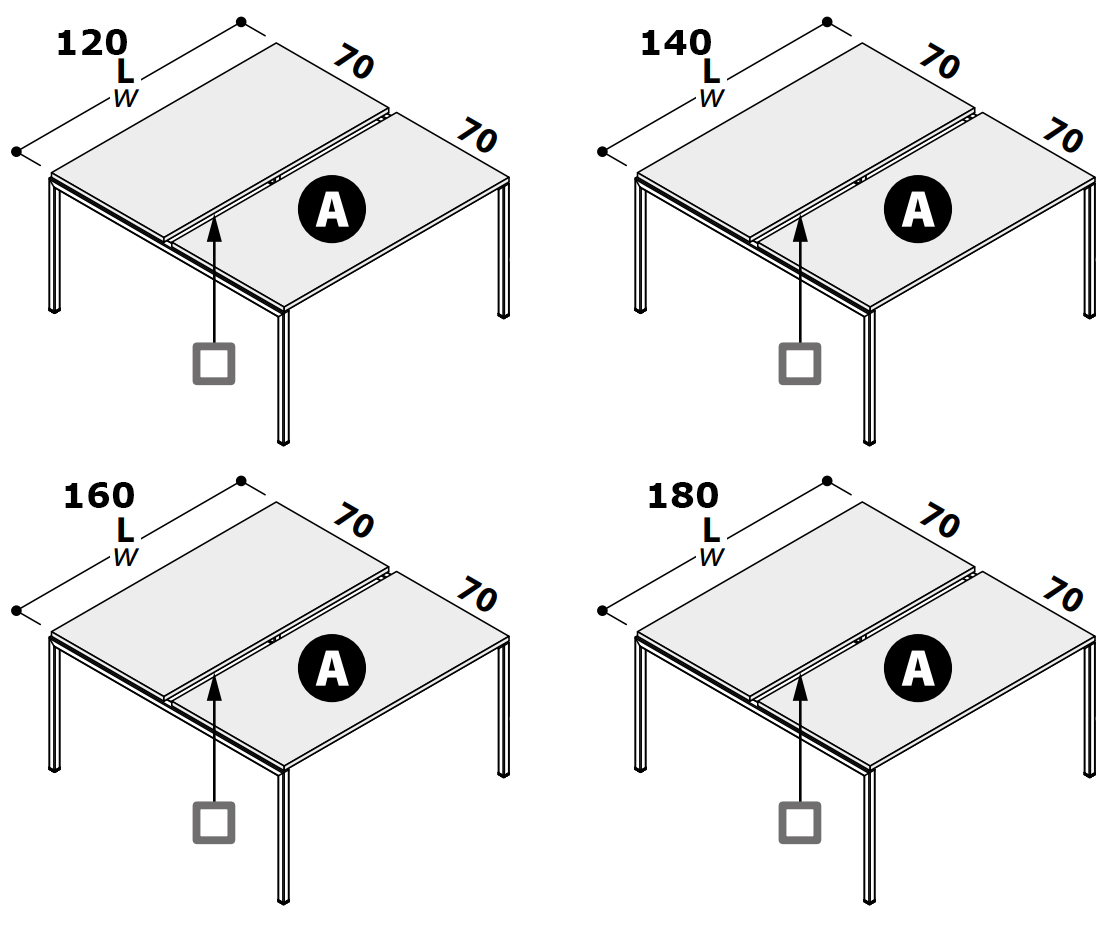 120
L
W
70
70
A

140
L
W
70
70
A

160
L
W
70
70
A

180
L
W
70
70
A